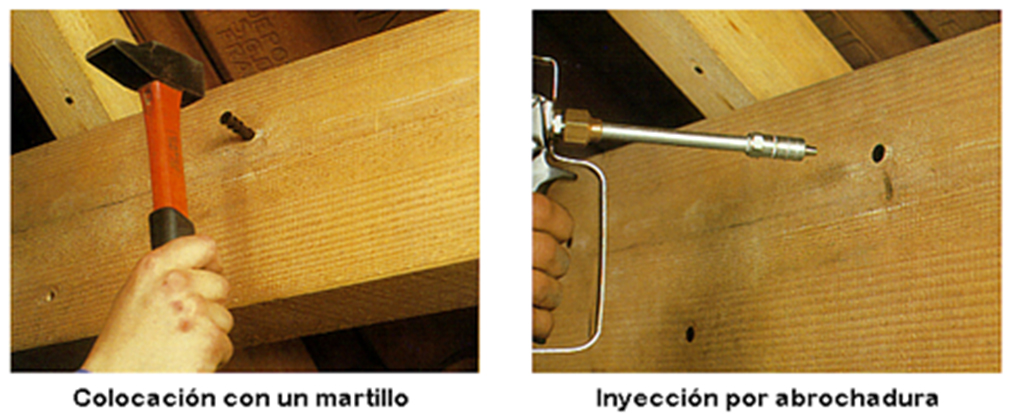 Colocación con un martillo

Inyección por abrochadura